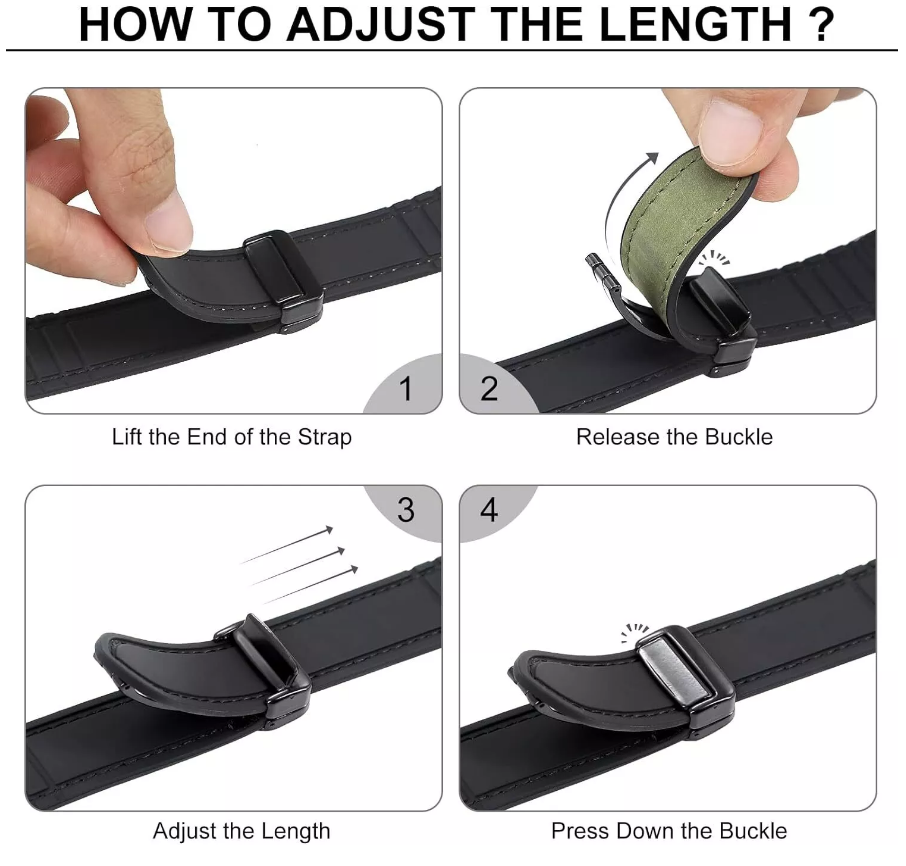 HOW TO ADJUST THE LENGTH ?

1

Lift the End of the Strap

2

Release the Buckle

3

Adjust the Length

4

Press Down the Buckle