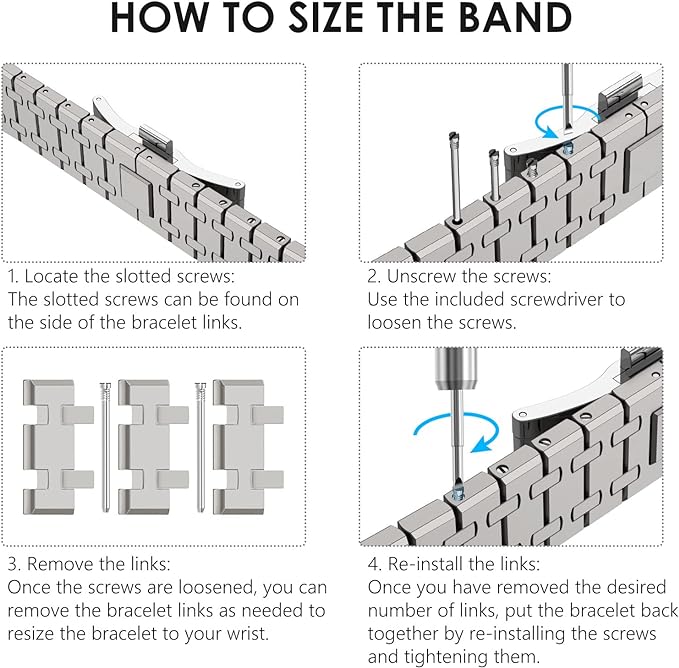 HOW TO SIZE THE BAND

1. Locate the slotted screws:
The slotted screws can be found on the side of the bracelet links.

2. Unscrew the screws:
Use the included screwdriver to loosen the screws.

3. Remove the links:
Once the screws are loosened, you can remove the bracelet links as needed to resize the bracelet to your wrist.

4. Re-install the links:
Once you have removed the desired number of links, put the bracelet back together by re-installing the screws and tightening them.